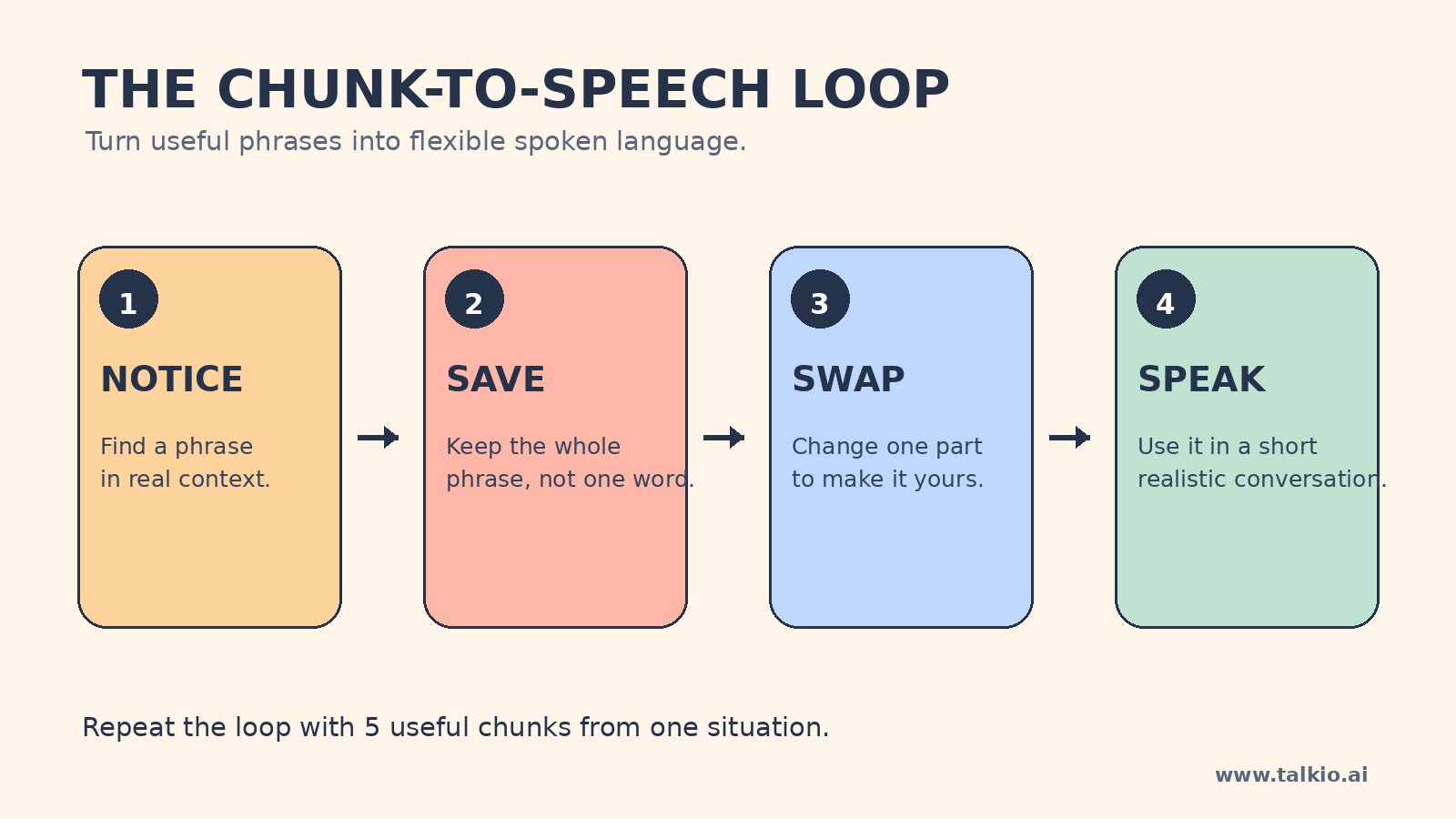 THE CHUNK-TO-SPEECH LOOP

Turn useful phrases into flexible spoken language.

1

NOTICE

Find a phrase in real context.

2

SAVE

Keep the whole phrase, not one word.

3

SWAP

Change one part to make it yours.

4

SPEAK

Use it in a short realistic conversation.

Repeat the loop with 5 useful chunks from one situation.

www.talkio.ai